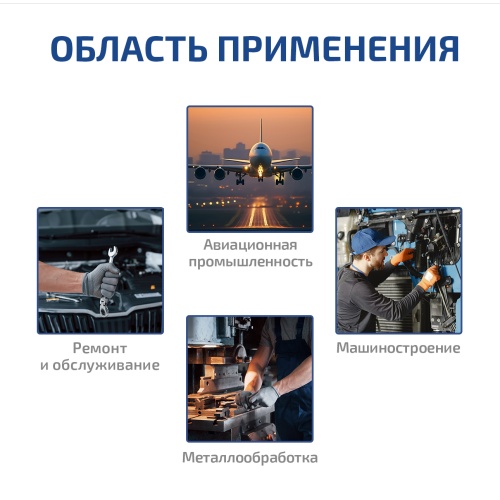 ОБЛАСТЬ ПРИМЕНЕНИЯ

Авиационная промышленность

Ремонт и обслуживание

Машиностроение

Металлообработка