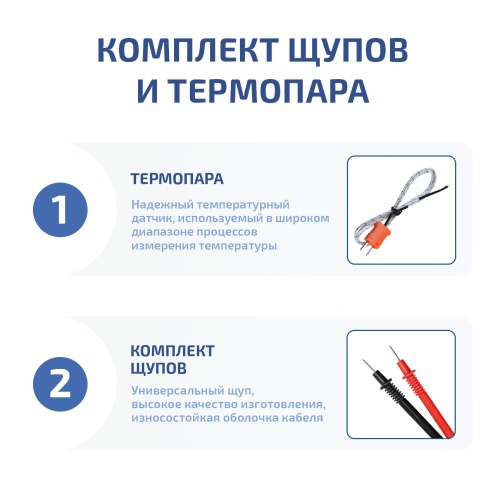 КОМПЛЕКТ ЩУПОВ И ТЕРМОПАРА

1

ТЕРМОПАРА

Надежный температурный датчик, используемый в широком диапазоне процессов измерения температуры

2

КОМПЛЕКТ ЩУПОВ

Универсальный щуп, высокое качество изготовления, износостойкая оболочка кабеля