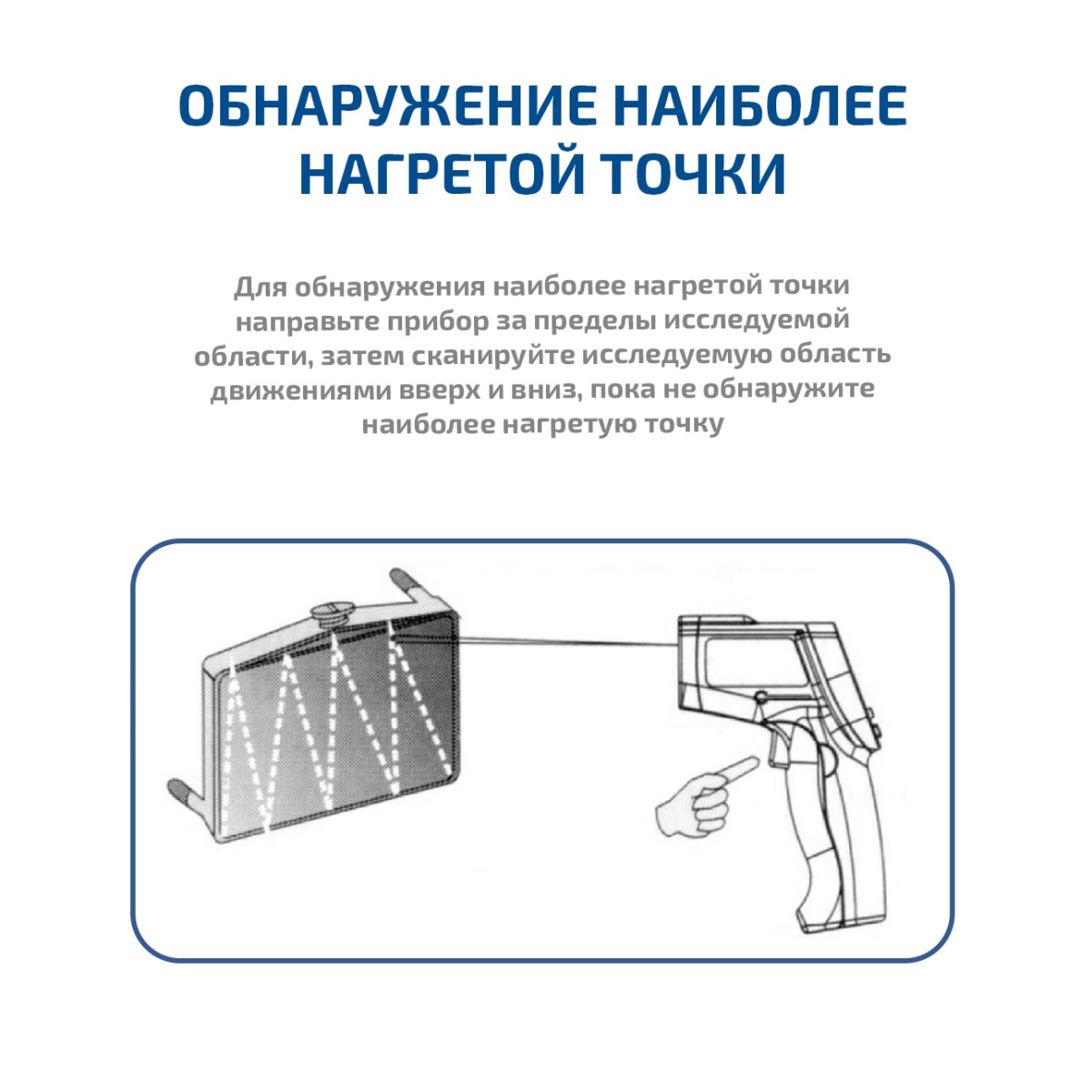 ОБНАРУЖЕНИЕ НАИБОЛЕЕ НАГРЕТОЙ ТОЧКИ

Для обнаружения наиболее нагретой точки направьте прибор за пределы исследуемой области, затем сканируйте исследуемую область движениями вверх и вниз, пока не обнаружите наиболее нагретую точку