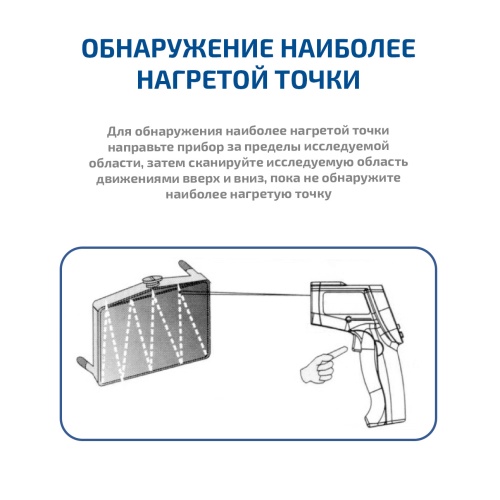 ОБНАРУЖЕНИЕ НАИБОЛЕЕ НАГРЕТОЙ ТОЧКИ

Для обнаружения наиболее нагретой точки направьте прибор за пределы исследуемой области, затем сканируйте исследуемую область движениями вверх и вниз, пока не обнаружите наиболее нагретую точку