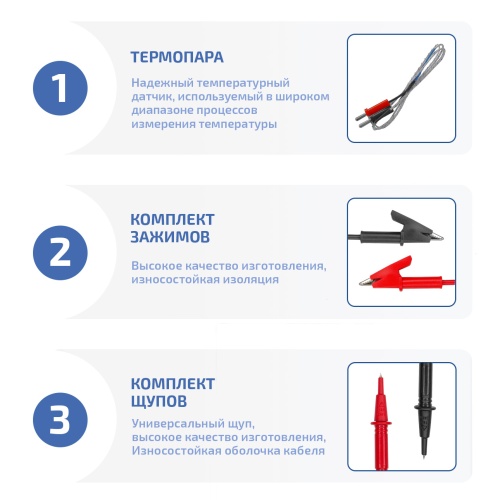 1

ТЕРМОПАРА

Надежный температурный датчик, используемый в широком диапазоне процессов измерения температуры

2

КОМПЛЕКТ ЗАЖИМОВ

Высокое качество изготовления, износостойкая изоляция

3

КОМПЛЕКТ ЩУПОВ

Универсальный щуп, высокое качество изготовления, Износостойкая оболочка кабеля