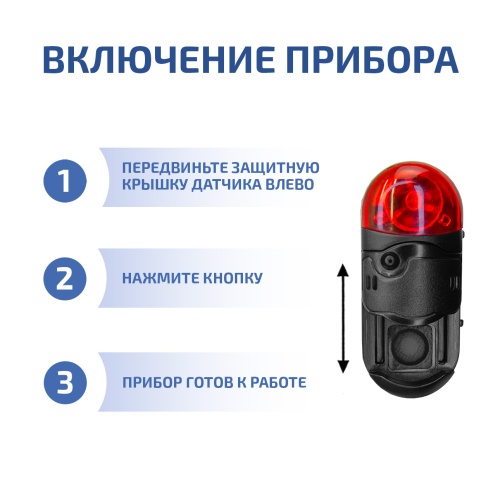 ВКЛЮЧЕНИЕ ПРИБОРА

1 ПЕРЕДВИНЬТЕ ЗАЩИТНУЮ КРЫШКУ ДАТЧИКА ВЛЕВО

2 НАЖМИТЕ КНОПКУ

3 ПРИБОР ГОТОВ К РАБОТЕ