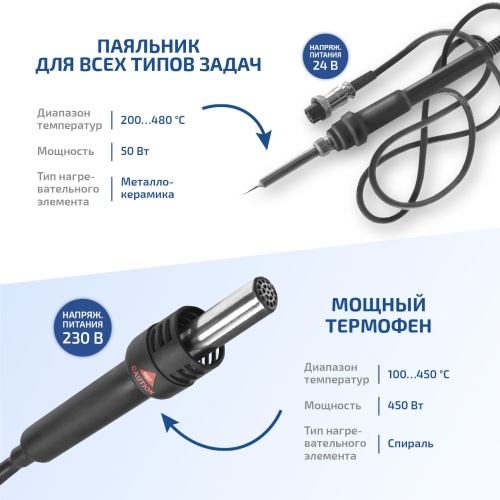 ПАЯЛЬНИК
ДЛЯ ВСЕХ ТИПОВ ЗАДАЧ

НАПРЯЖ. ПИТАНИЯ 24 В

| Диапазон температур | 200...480 °C |
|---|---|
| Мощность | 50 Вт |
| Тип нагревательного элемента | Металлокерамика |

НАПРЯЖ. ПИТАНИЯ 230 В

HOT
CAUTION

МОЩНЫЙ
ТЕРМОФЕН

| Диапазон температур | 100...450 °C |
|---|---|
| Мощность | 450 Вт |
| Тип нагревательного элемента | Спираль |