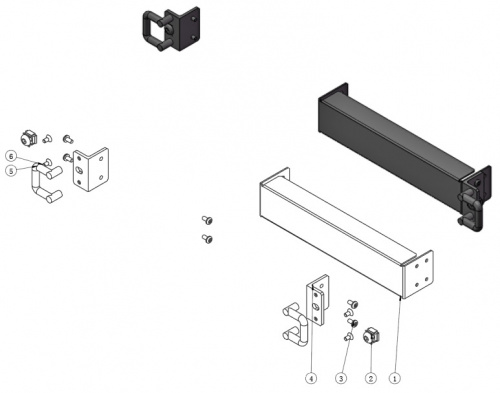 6
5
4
3
2
1