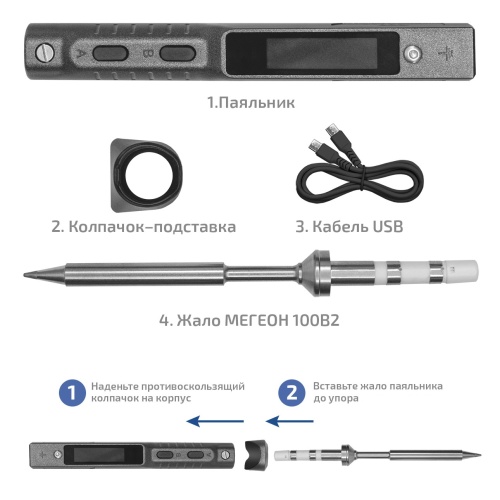 A B

1.Паяльник

2. Колпачок–подставка

3. Кабель USB

4. Жало МЕГЕОН 100В2

1 Наденьте противоскользящий колпачок на корпус

2 Вставьте жало паяльника до упора